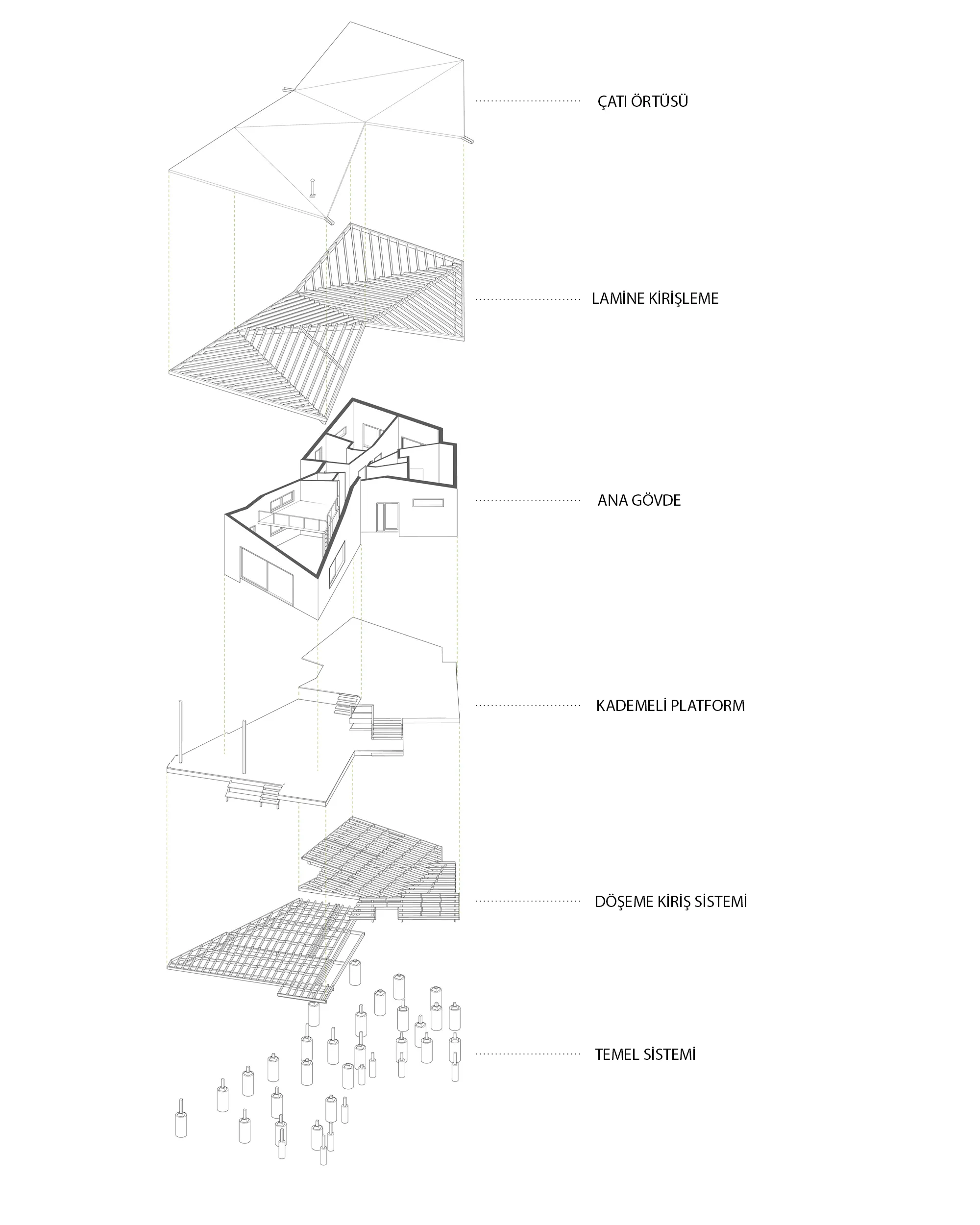 ÇATI ÖRTÜSÜ

LAMİNE KİRİŞLEME

ANA GÖVDE

KADEMELİ PLATFORM

DÖŞEME KİRİŞ SİSTEMİ

TEMEL SİSTEMİ